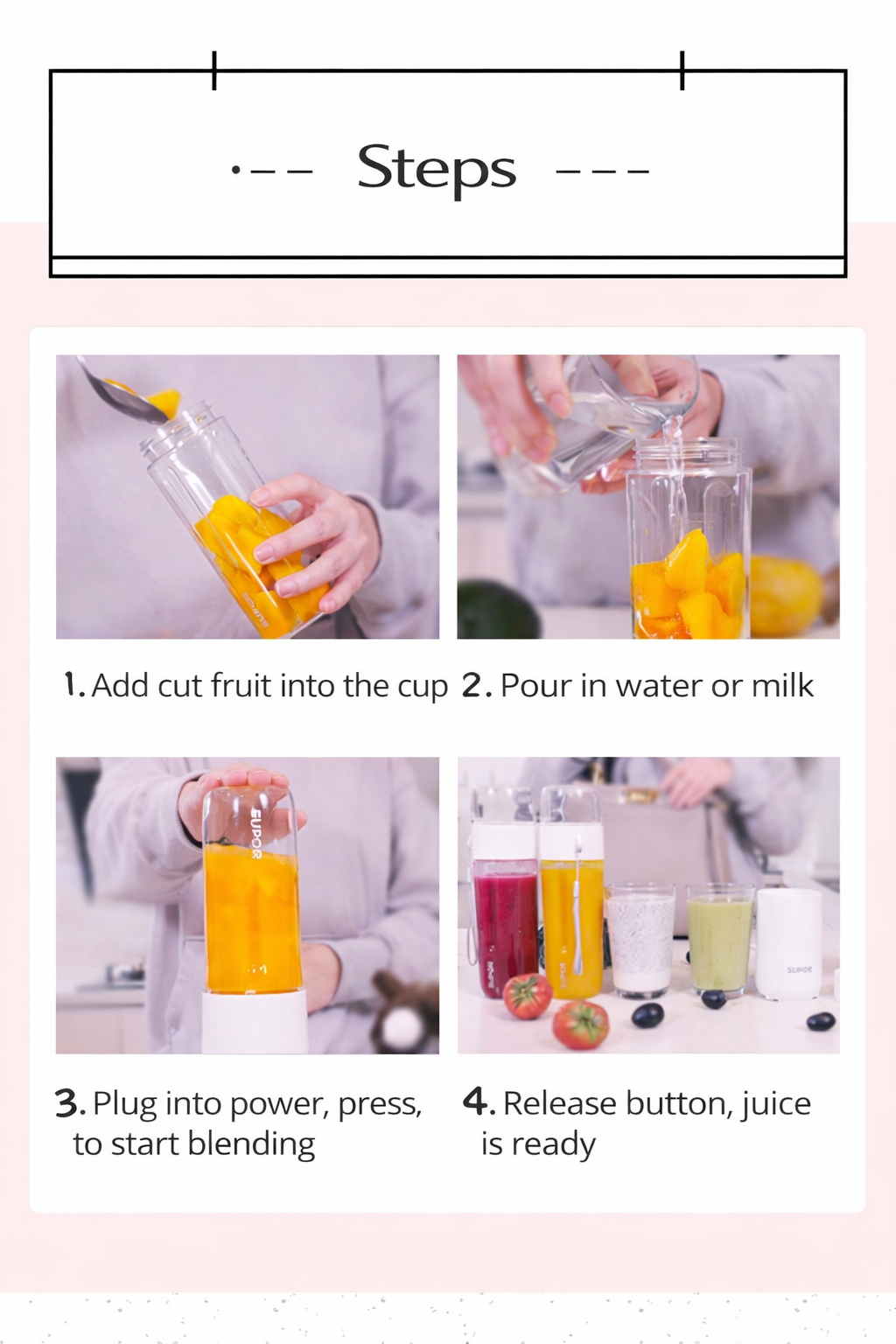 ·-- Steps ---

SUPOR

1. Add cut fruit into the cup 2. Pour in water or milk

SUPOR

SUPOR

3. Plug into power, press, to start blending

4. Release button, juice is ready