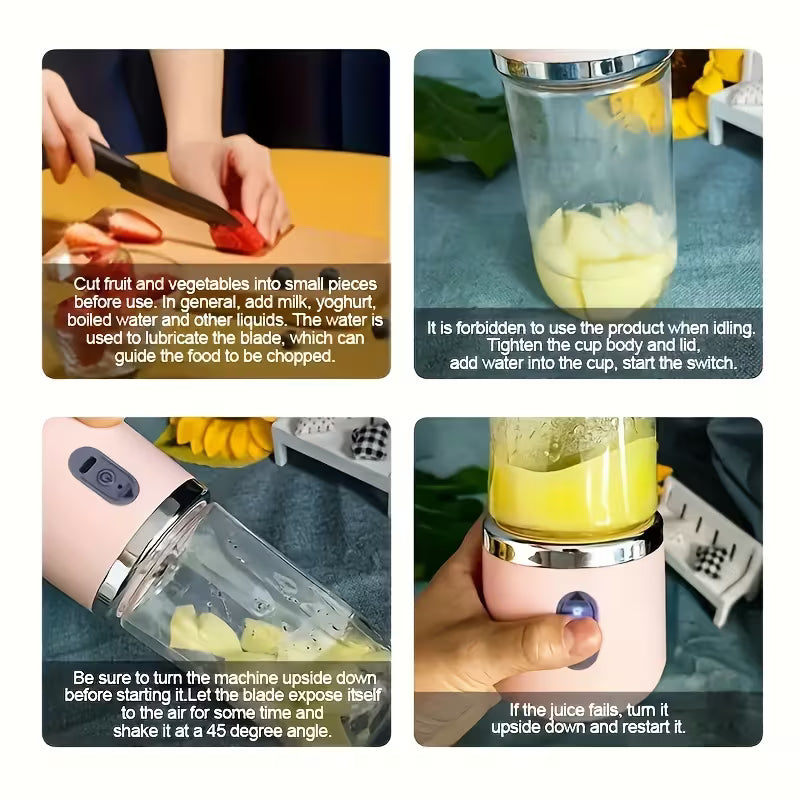 Cut fruit and vegetables into small pieces before use. In general, add milk, yoghurt, boiled water and other liquids. The water is used to lubricate the blade, which can guide the food to be chopped.

It is forbidden to use the product when idling. Tighten the cup body and lid, add water into the cup, start the switch.

Be sure to turn the machine upside down before starting it.Let the blade expose itself to the air for some time and shake it at a 45 degree angle.

If the juice fails, turn it upside down and restart it.