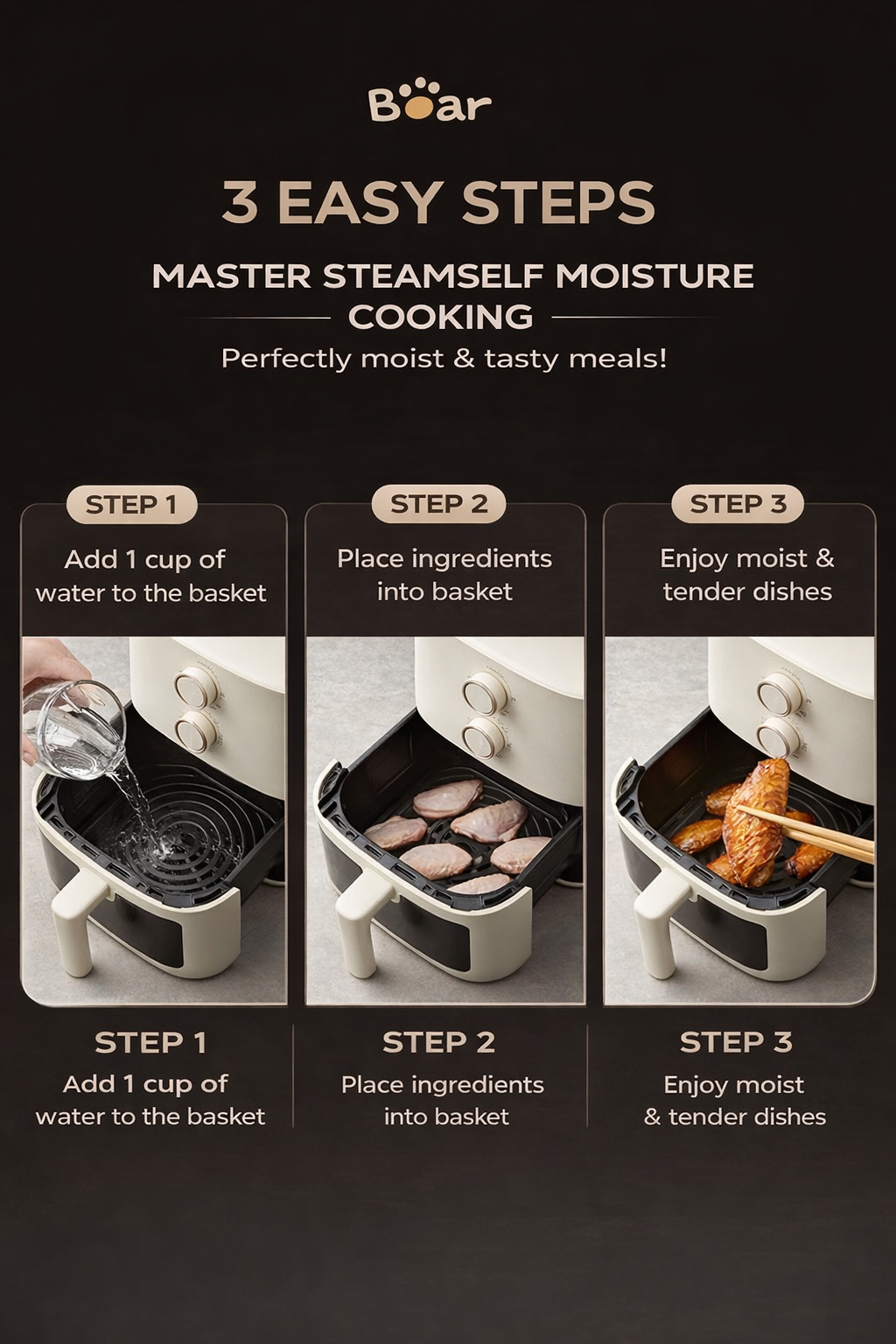 Bear

3 EASY STEPS

MASTER STEAMSELF MOISTURE COOKING

Perfectly moist & tasty meals!

STEP 1

Add 1 cup of water to the basket

STEP 2

Place ingredients into basket

STEP 3

Enjoy moist & tender dishes

STEP 1

Add 1 cup of water to the basket

STEP 2

Place ingredients into basket

STEP 3

Enjoy moist & tender dishes